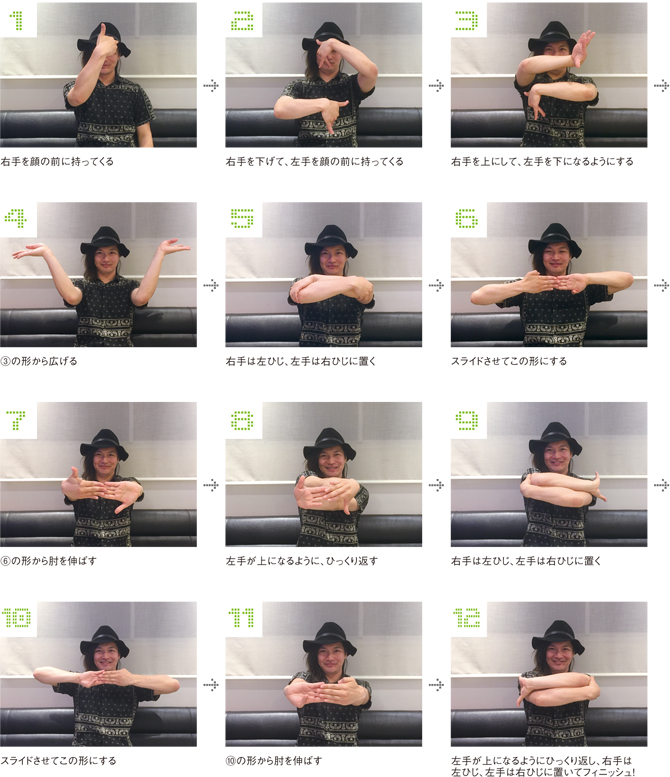 1

右手を顔の前に持ってくる

2

右手を下げて、左手を顔の前に持ってくる

3

右手を上にして、左手を下になるようにする

4

③の形から広げる

5

右手は左ひじ、左手は右ひじに置く

6

スライドさせてこの形にする

7

⑥の形から肘を伸ばす

8

左手が上になるように、ひっくり返す

9

右手は左ひじ、左手は右ひじに置く

10

スライドさせてこの形にする

11

⑩の形から肘を伸ばす

12

左手が上になるようにひっくり返し、右手は左ひじ、左手は右ひじに置いてフィニッシュ!