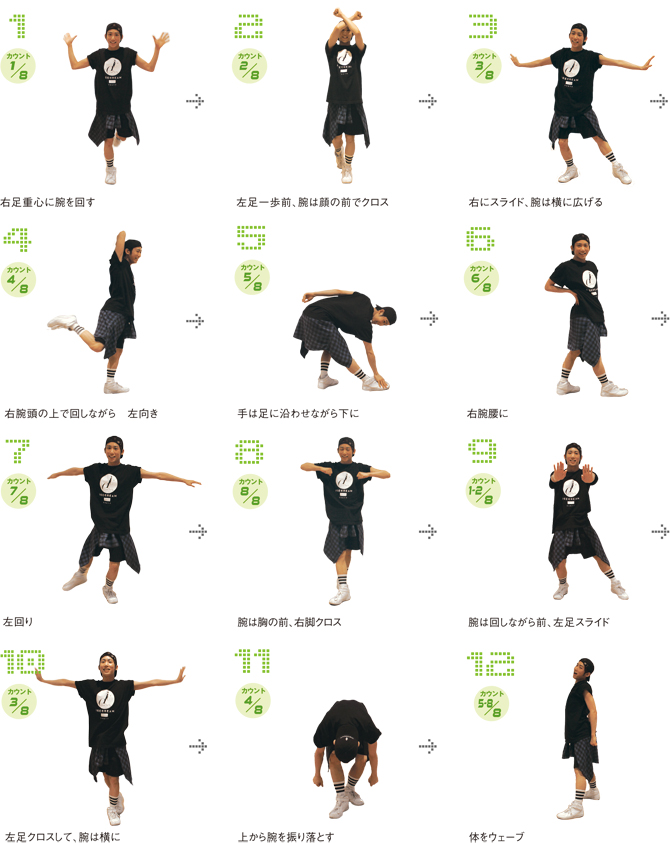 1
カウント
1/8
右足重心に腕を回す

2
カウント
2/8
左足一歩前、腕は顔の前でクロス

3
カウント
3/8
右にスライド、腕は横に広げる

4
カウント
4/8
右腕頭の上で回しながら　左向き

5
カウント
5/8
手は足に沿わせながら下に

6
カウント
6/8
右腕腰に

7
カウント
7/8
左回り

8
カウント
8/8
腕は胸の前、右脚クロス

9
カウント
1-2/8
腕は回しながら前、左足スライド

10
カウント
3/8
左足クロスして、腕は横に

11
カウント
4/8
上から腕を振り落とす

12
カウント
5-8/8
体をウェーブ